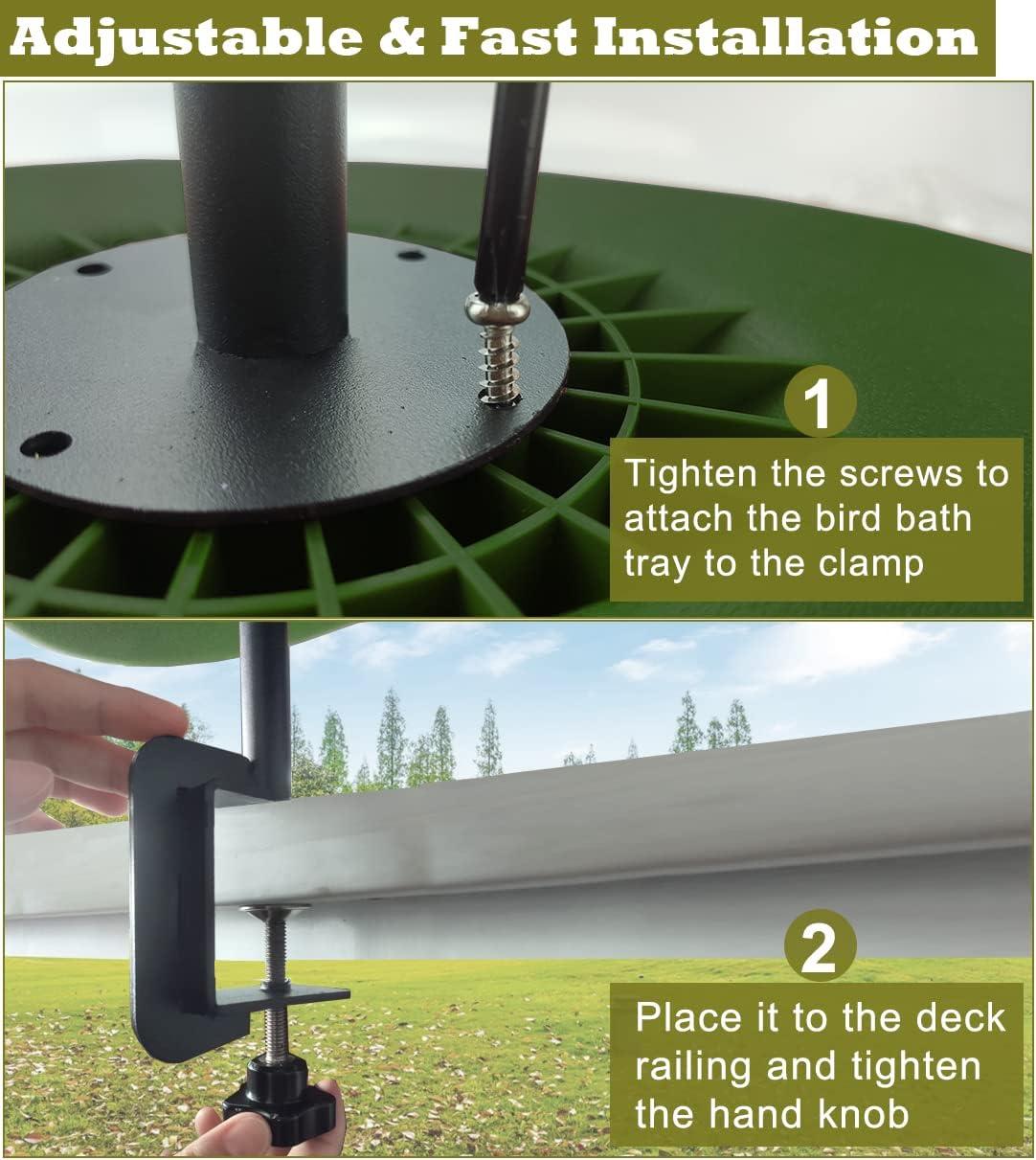 Adjustable & Fast Installation

1

Tighten the screws to attach the bird bath tray to the clamp

2

Place it to the deck railing and tighten the hand knob